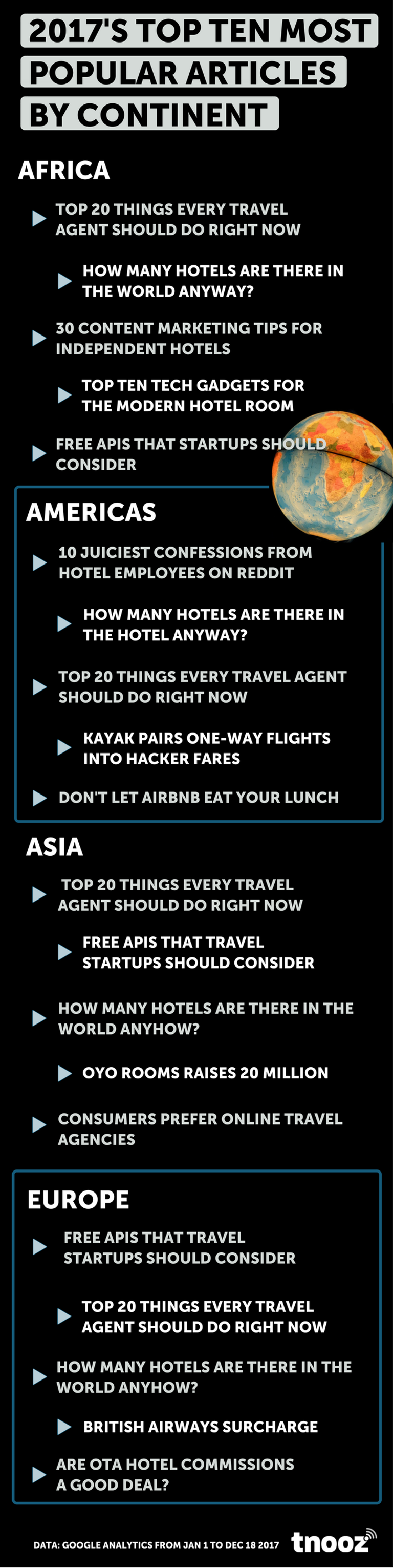 2017'S TOP TEN MOST POPULAR ARTICLES BY CONTINENT

AFRICA

TOP 20 THINGS EVERY TRAVEL AGENT SHOULD DO RIGHT NOW

HOW MANY HOTELS ARE THERE IN THE WORLD ANYWAY?

30 CONTENT MARKETING TIPS FOR INDEPENDENT HOTELS

TOP TEN TECH GADGETS FOR THE MODERN HOTEL ROOM

FREE APIS THAT STARTUPS SHOULD CONSIDER

AMERICAS

10 JUICIEST CONFESSIONS FROM HOTEL EMPLOYEES ON REDDIT

HOW MANY HOTELS ARE THERE IN THE HOTEL ANYWAY?

TOP 20 THINGS EVERY TRAVEL AGENT SHOULD DO RIGHT NOW

KAYAK PAIRS ONE-WAY FLIGHTS INTO HACKER FARES

DON'T LET AIRBNB EAT YOUR LUNCH

ASIA

TOP 20 THINGS EVERY TRAVEL AGENT SHOULD DO RIGHT NOW

FREE APIS THAT TRAVEL STARTUPS SHOULD CONSIDER

HOW MANY HOTELS ARE THERE IN THE WORLD ANYHOW?

OYO ROOMS RAISES 20 MILLION

CONSUMERS PREFER ONLINE TRAVEL AGENCIES

EUROPE

FREE APIS THAT TRAVEL STARTUPS SHOULD CONSIDER

TOP 20 THINGS EVERY TRAVEL AGENT SHOULD DO RIGHT NOW

HOW MANY HOTELS ARE THERE IN THE WORLD ANYHOW?

BRITISH AIRWAYS SURCHARGE

ARE OTA HOTEL COMMISSIONS A GOOD DEAL?

DATA: GOOGLE ANALYTICS FROM JAN 1 TO DEC 18 2017

tnooz