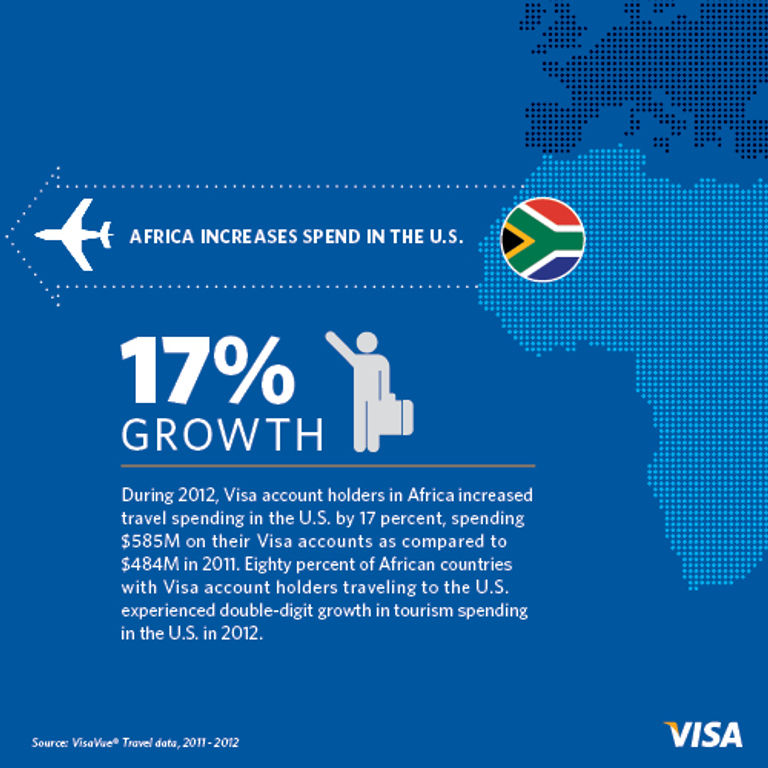 AFRICA INCREASES SPEND IN THE U.S.

17%
GROWTH

During 2012, Visa account holders in Africa increased travel spending in the U.S. by 17 percent, spending $585M on their Visa accounts as compared to $484M in 2011. Eighty percent of African countries with Visa account holders traveling to the U.S. experienced double-digit growth in tourism spending in the U.S. in 2012.

Source: VisaVue® Travel data, 2011 - 2012

VISA